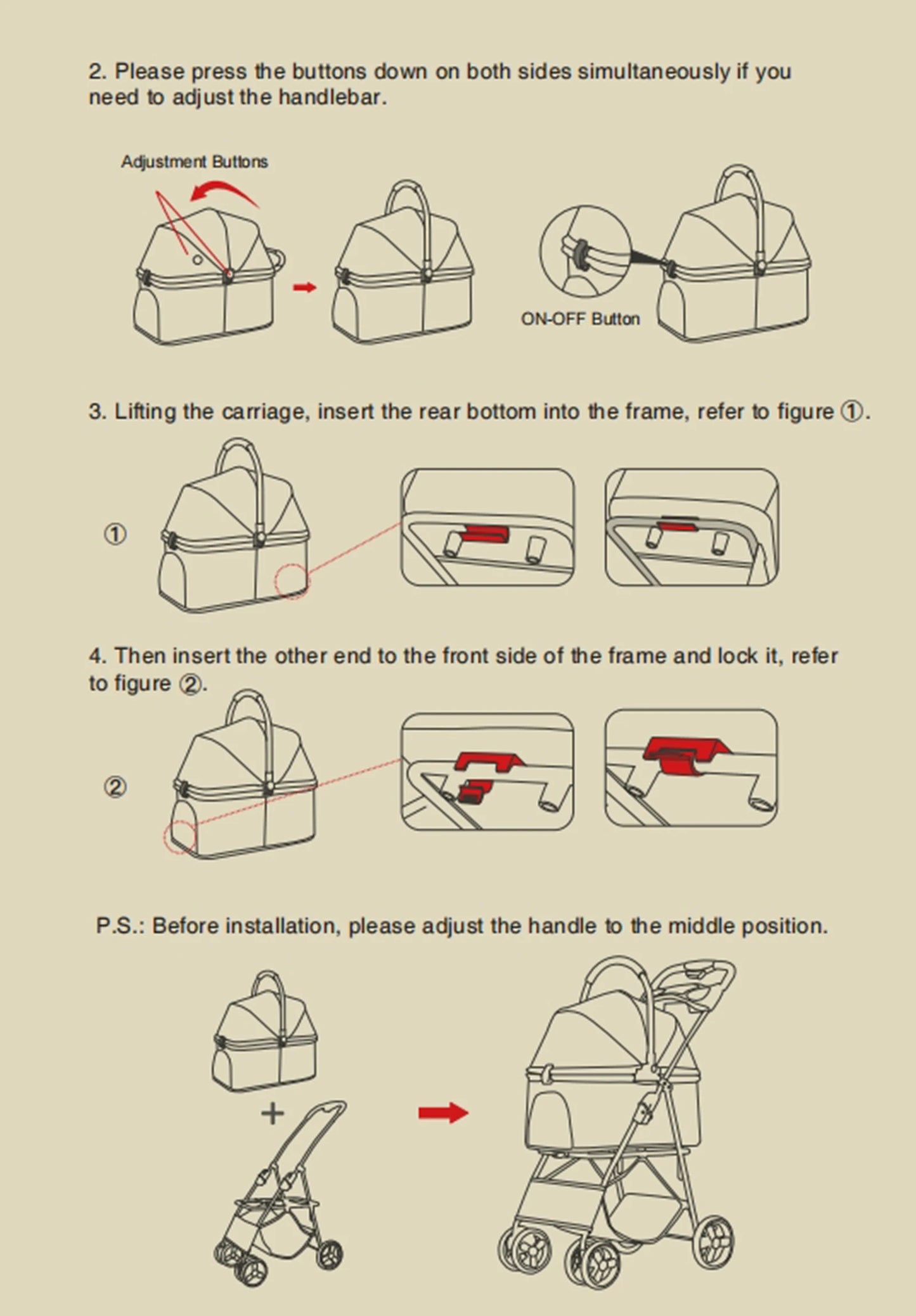 2. Please press the buttons down on both sides simultaneously if you need to adjust the handlebar.

Adjustment Buttons

ON-OFF Button

3. Lifting the carriage, insert the rear bottom into the frame, refer to figure ①.

①

4. Then insert the other end to the front side of the frame and lock it, refer to figure ②.

②

P.S.: Before installation, please adjust the handle to the middle position.

+